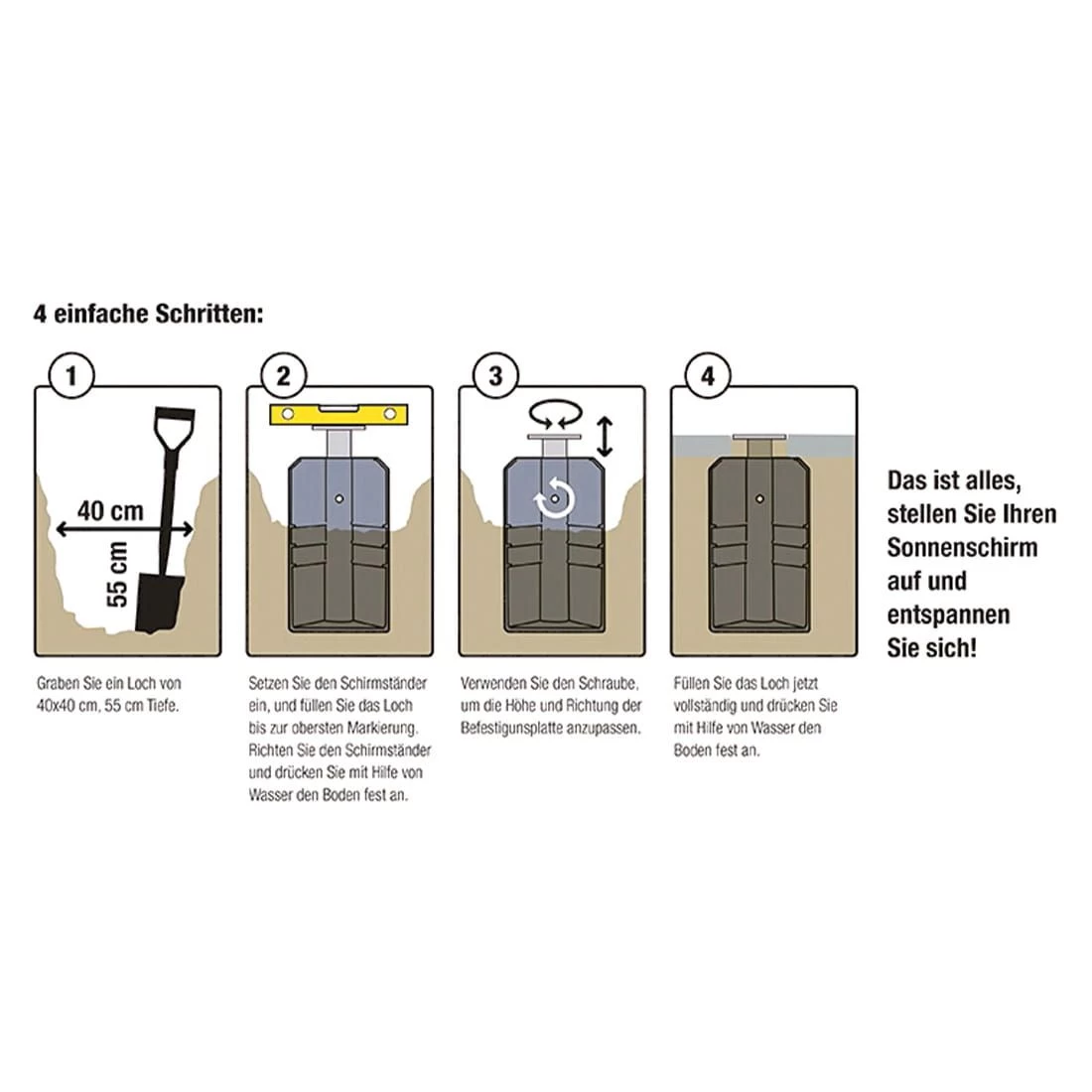 4 einfache Schritten:

1

40 cm

55 cm

Graben Sie ein Loch von 40x40 cm, 55 cm Tiefe.

2

Setzen Sie den Schirmständer ein, und füllen Sie das Loch bis zur obersten Markierung. Richten Sie den Schirmständer und drücken Sie mit Hilfe von Wasser den Boden fest an.

3

Verwenden Sie den Schraube, um die Höhe und Richtung der Befestigunsplatte anzupassen.

4

Füllen Sie das Loch jetzt vollständig und drücken Sie mit Hilfe von Wasser den Boden fest an.

Das ist alles, stellen Sie Ihren Sonnenschirm auf und entspannen Sie sich!